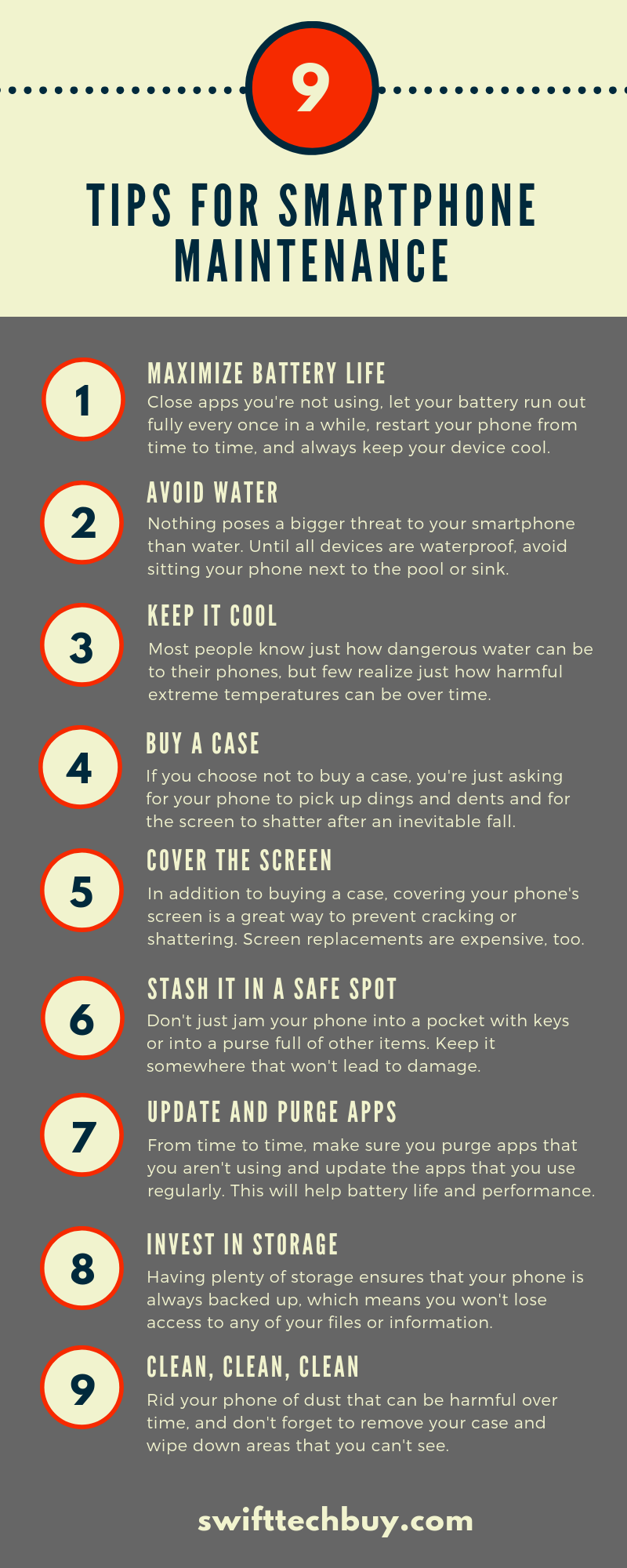 9

TIPS FOR SMARTPHONE MAINTENANCE

1

MAXIMIZE BATTERY LIFE

Close apps you're not using, let your battery run out fully every once in a while, restart your phone from time to time, and always keep your device cool.

2

AVOID WATER

Nothing poses a bigger threat to your smartphone than water. Until all devices are waterproof, avoid sitting your phone next to the pool or sink.

3

KEEP IT COOL

Most people know just how dangerous water can be to their phones, but few realize just how harmful extreme temperatures can be over time.

4

BUY A CASE

If you choose not to buy a case, you're just asking for your phone to pick up dings and dents and for the screen to shatter after an inevitable fall.

5

COVER THE SCREEN

In addition to buying a case, covering your phone's screen is a great way to prevent cracking or shattering. Screen replacements are expensive, too.

6

STASH IT IN A SAFE SPOT

Don't just jam your phone into a pocket with keys or into a purse full of other items. Keep it somewhere that won't lead to damage.

7

UPDATE AND PURGE APPS

From time to time, make sure you purge apps that you aren't using and update the apps that you use regularly. This will help battery life and performance.

8

INVEST IN STORAGE

Having plenty of storage ensures that your phone is always backed up, which means you won't lose access to any of your files or information.

9

CLEAN, CLEAN, CLEAN

Rid your phone of dust that can be harmful over time, and don't forget to remove your case and wipe down areas that you can't see.

swifttechbuy.com