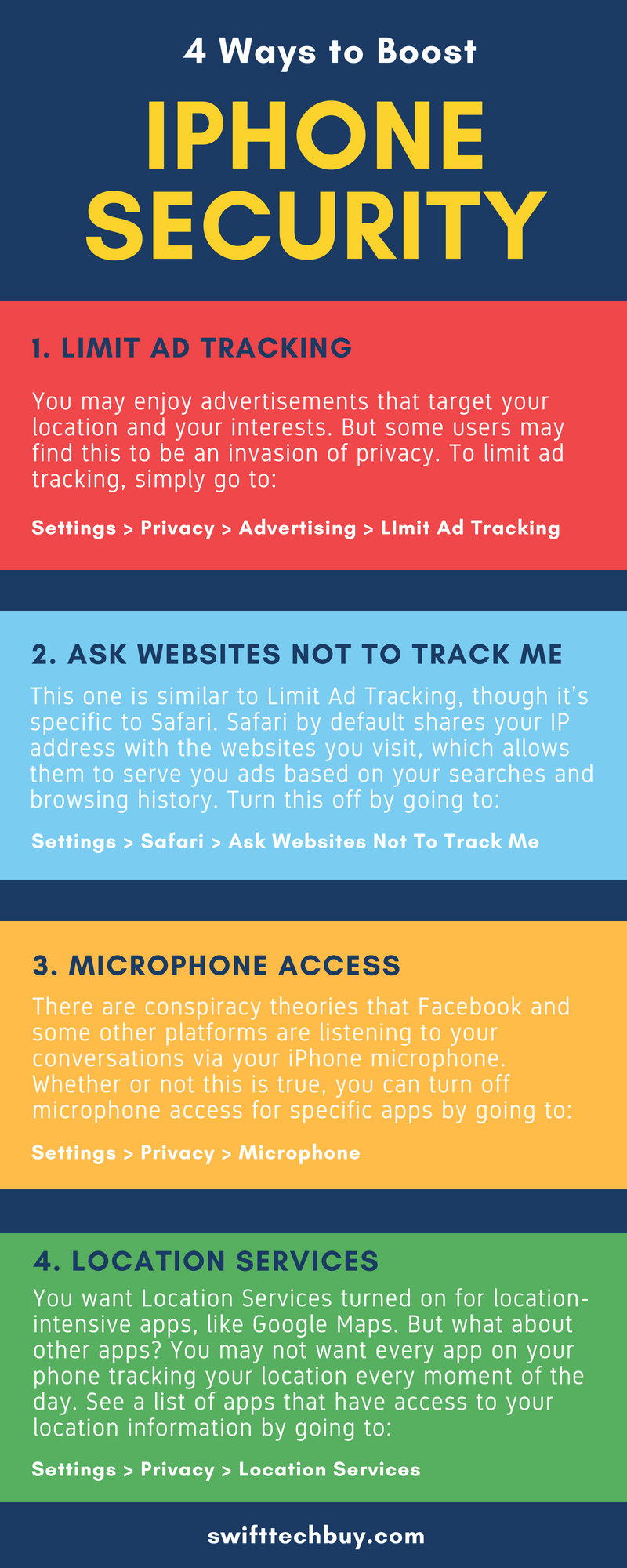 4 Ways to Boost

IPHONE SECURITY

1. LIMIT AD TRACKING

You may enjoy advertisements that target your location and your interests. But some users may find this to be an invasion of privacy. To limit ad tracking, simply go to:

Settings > Privacy > Advertising > LImit Ad Tracking

2. ASK WEBSITES NOT TO TRACK ME

This one is similar to Limit Ad Tracking, though it's specific to Safari. Safari by default shares your IP address with the websites you visit, which allows them to serve you ads based on your searches and browsing history. Turn this off by going to:

Settings > Safari > Ask Websites Not To Track Me

3. MICROPHONE ACCESS

There are conspiracy theories that Facebook and some other platforms are listening to your conversations via your iPhone microphone. Whether or not this is true, you can turn off microphone access for specific apps by going to:

Settings > Privacy > Microphone

4. LOCATION SERVICES

You want Location Services turned on for location-intensive apps, like Google Maps. But what about other apps? You may not want every app on your phone tracking your location every moment of the day. See a list of apps that have access to your location information by going to:

Settings > Privacy > Location Services

swifttechbuy.com